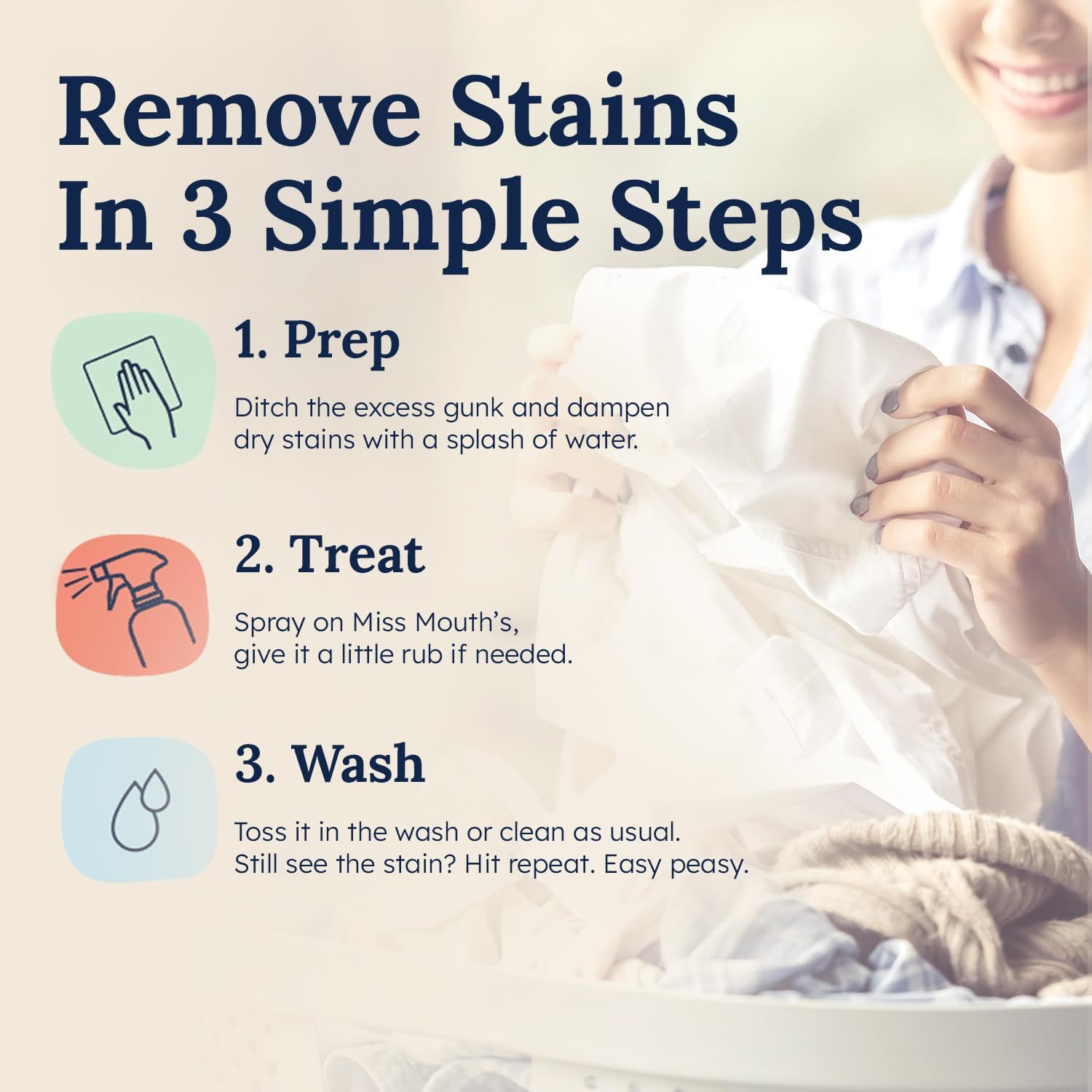 Remove Stains In 3 Simple Steps

1. Prep

Ditch the excess gunk and dampen dry stains with a splash of water.

2. Treat

Spray on Miss Mouth's, give it a little rub if needed.

3. Wash

Toss it in the wash or clean as usual. Still see the stain? Hit repeat. Easy peasy.